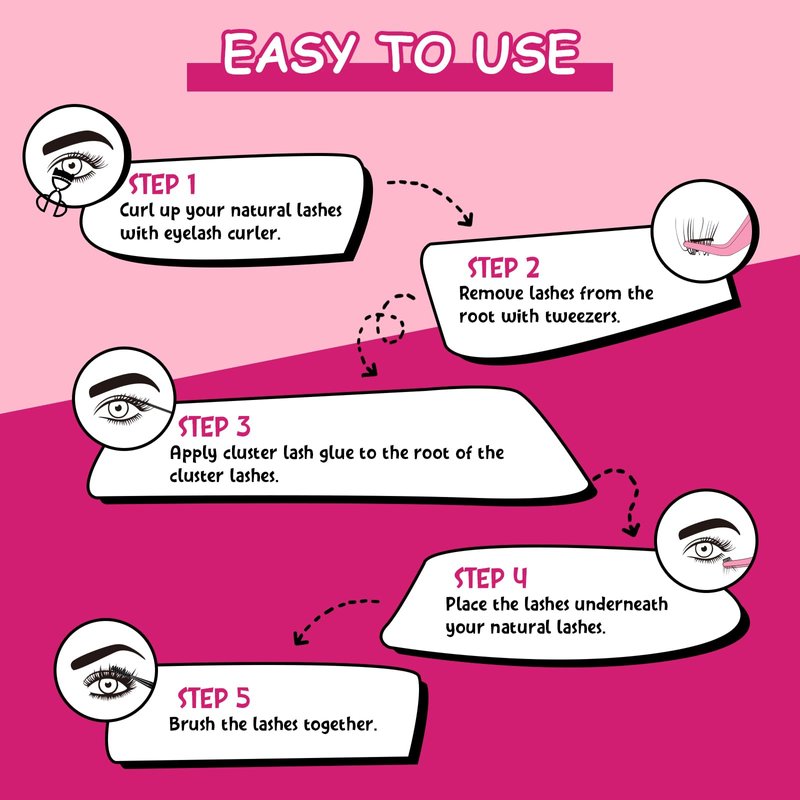 EASY TO USE

STEP 1
Curl up your natural lashes with eyelash curler.

STEP 2
Remove lashes from the root with tweezers.

STEP 3
Apply cluster lash glue to the root of the cluster lashes.

STEP 4
Place the lashes underneath your natural lashes.

STEP 5
Brush the lashes together.