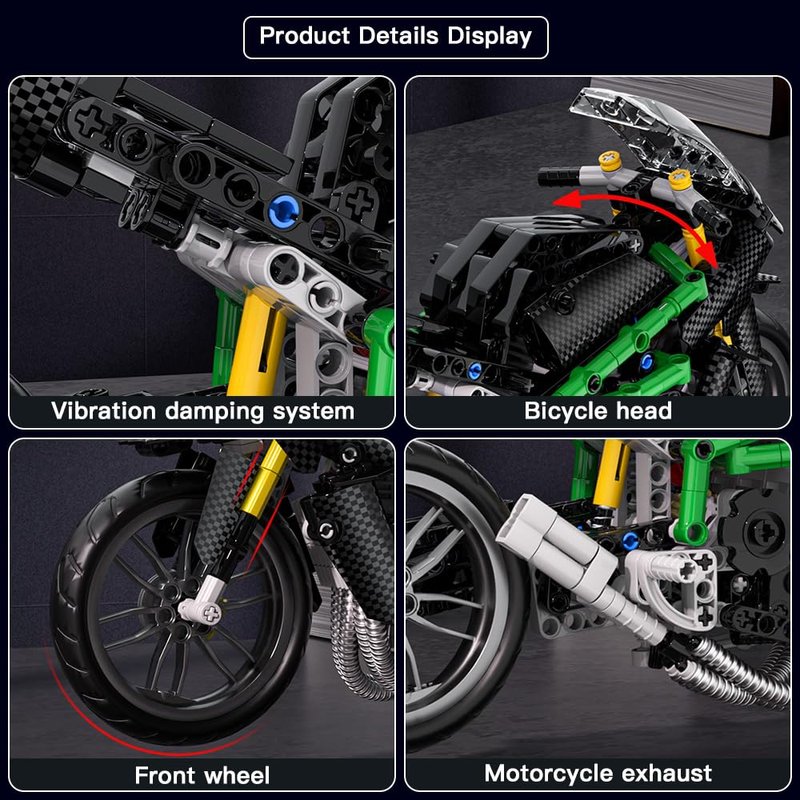 Product Details Display

Vibration damping system

Bicycle head

Front wheel

Motorcycle exhaust