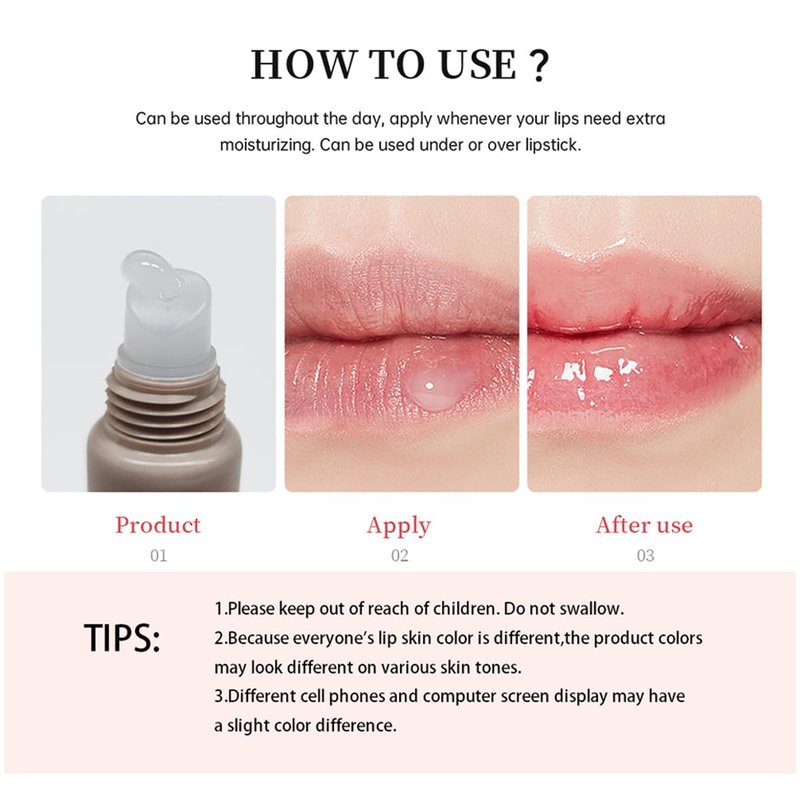 HOW TO USE ?

Can be used throughout the day, apply whenever your lips need extra moisturizing. Can be used under or over lipstick.

Product
01

Apply
02

After use
03

TIPS:

1.Please keep out of reach of children. Do not swallow.
2.Because everyone's lip skin color is different,the product colors may look different on various skin tones.
3.Different cell phones and computer screen display may have a slight color difference.