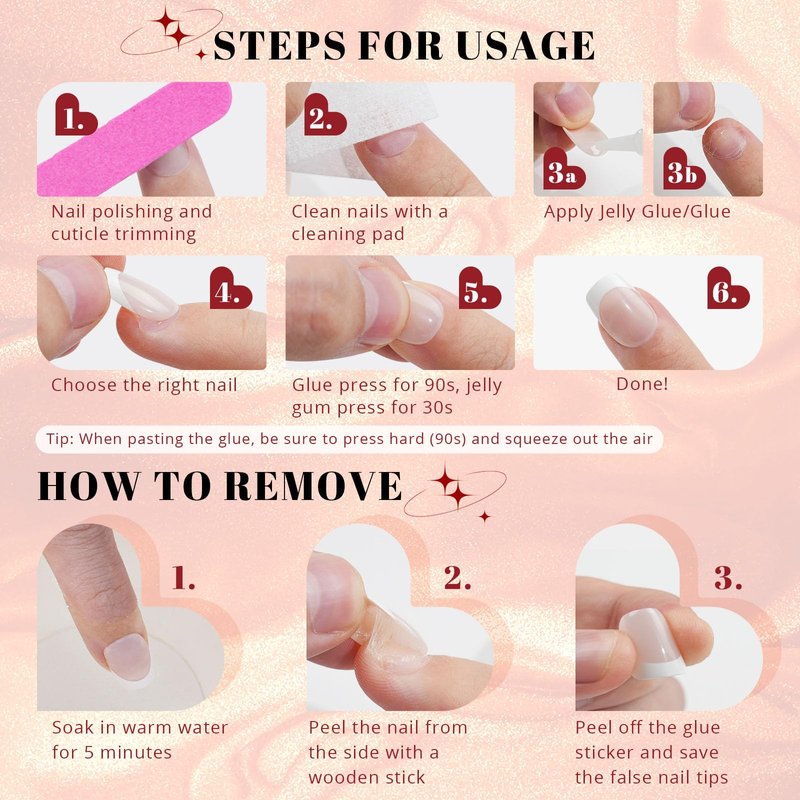 STEPS FOR USAGE

1.
Nail polishing and cuticle trimming

2.
Clean nails with a cleaning pad

3a 3b
Apply Jelly Glue/Glue

4.
Choose the right nail

5.
Glue press for 90s, jelly gum press for 30s

6.
Done!

Tip: When pasting the glue, be sure to press hard (90s) and squeeze out the air

HOW TO REMOVE

1.
Soak in warm water for 5 minutes

2.
Peel the nail from the side with a wooden stick

3.
Peel off the glue sticker and save the false nail tips