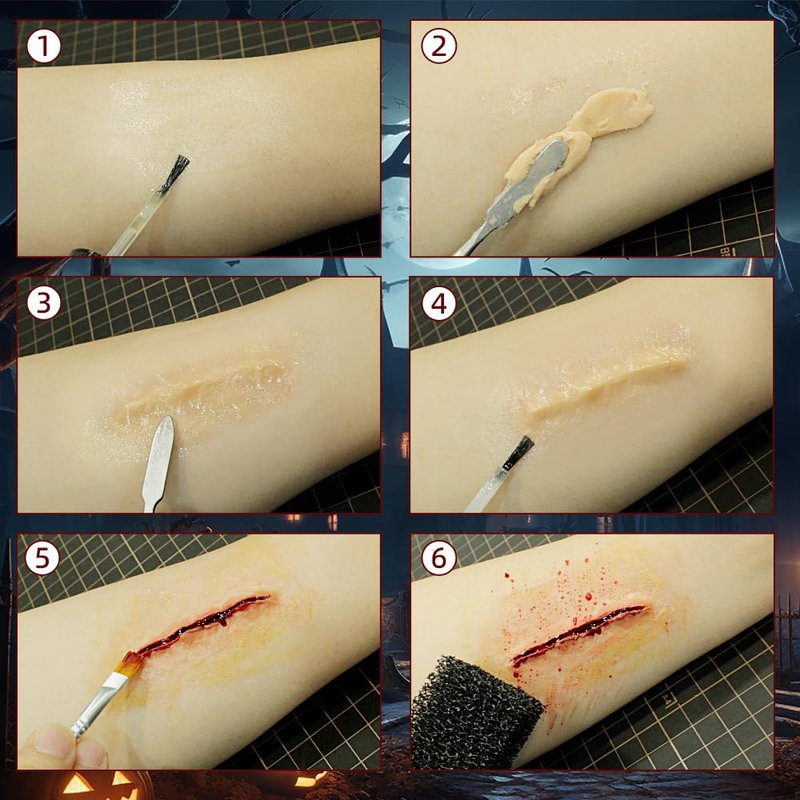 1
2
3
4
5
6