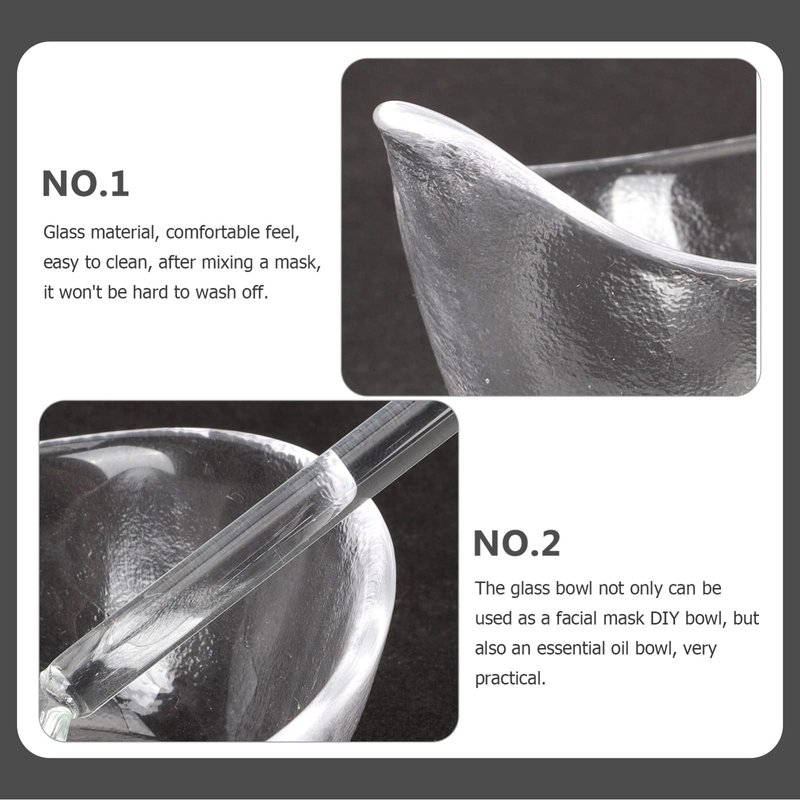 NO.1

Glass material, comfortable feel, easy to clean, after mixing a mask, it won't be hard to wash off.

NO.2

The glass bowl not only can be used as a facial mask DIY bowl, but also an essential oil bowl, very practical.