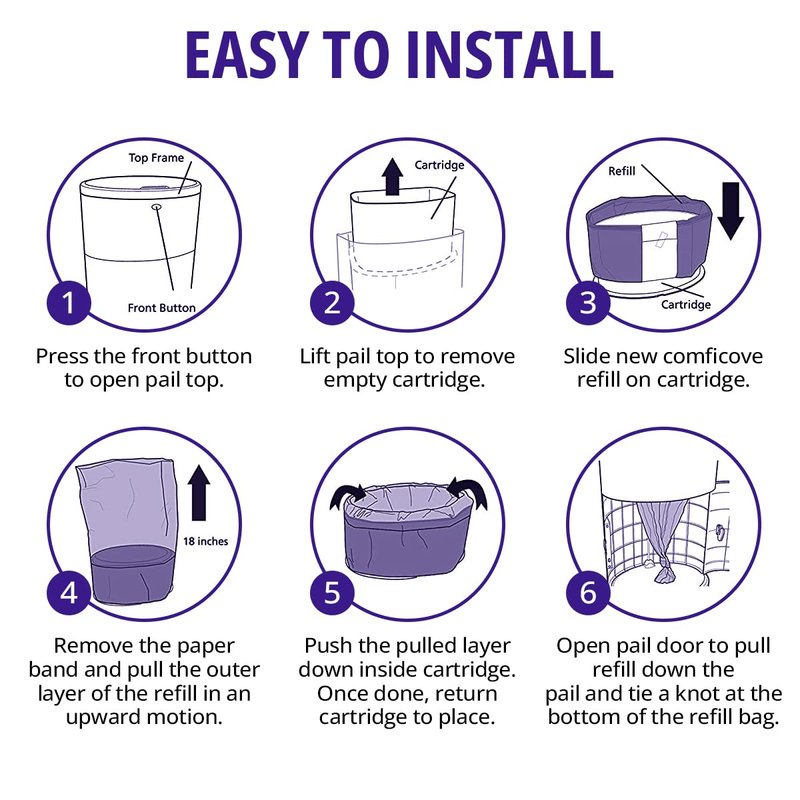 EASY TO INSTALL

Top Frame

Front Button

1

Press the front button to open pail top.

Cartridge

2

Lift pail top to remove empty cartridge.

Refill

Cartridge

3

Slide new comficove refill on cartridge.

18 inches

4

Remove the paper band and pull the outer layer of the refill in an upward motion.

5

Push the pulled layer down inside cartridge. Once done, return cartridge to place.

6

Open pail door to pull refill down the pail and tie a knot at the bottom of the refill bag.