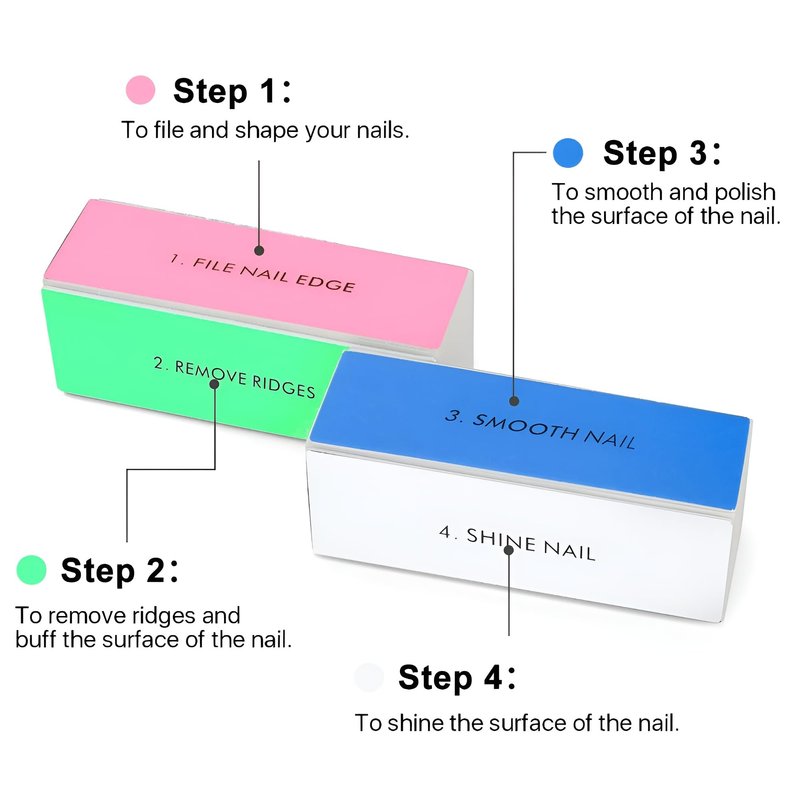 Step 1:
To file and shape your nails.

Step 3:
To smooth and polish the surface of the nail.

1. FILE NAIL EDGE

2. REMOVE RIDGES

3. SMOOTH NAIL

4. SHINE NAIL

Step 2:
To remove ridges and buff the surface of the nail.

Step 4:
To shine the surface of the nail.