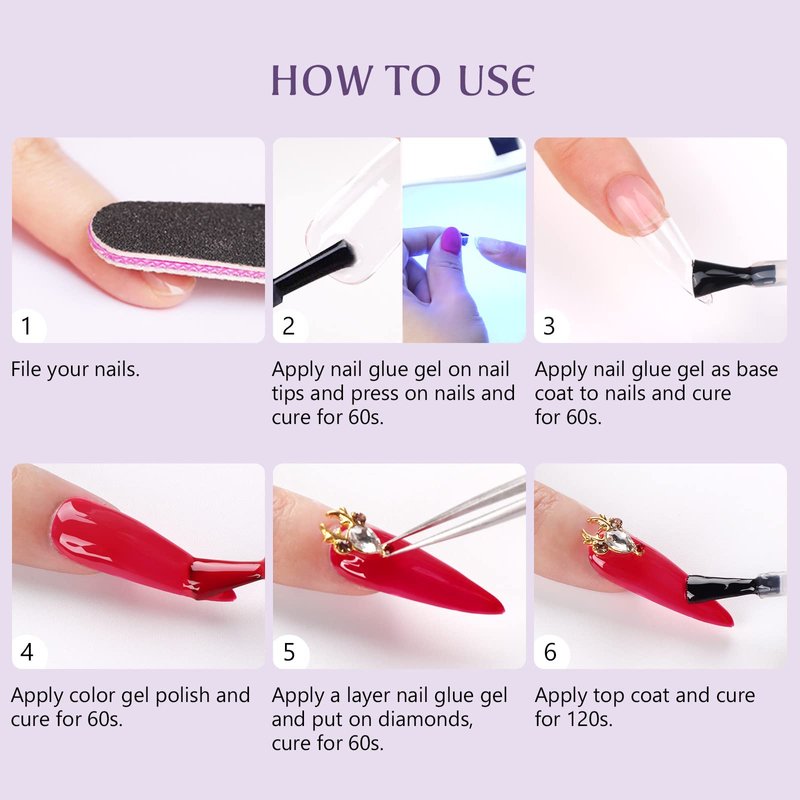 HOW TO USE

1

File your nails.

2

Apply nail glue gel on nail tips and press on nails and cure for 60s.

3

Apply nail glue gel as base coat to nails and cure for 60s.

4

Apply color gel polish and cure for 60s.

5

Apply a layer nail glue gel and put on diamonds, cure for 60s.

6

Apply top coat and cure for 120s.