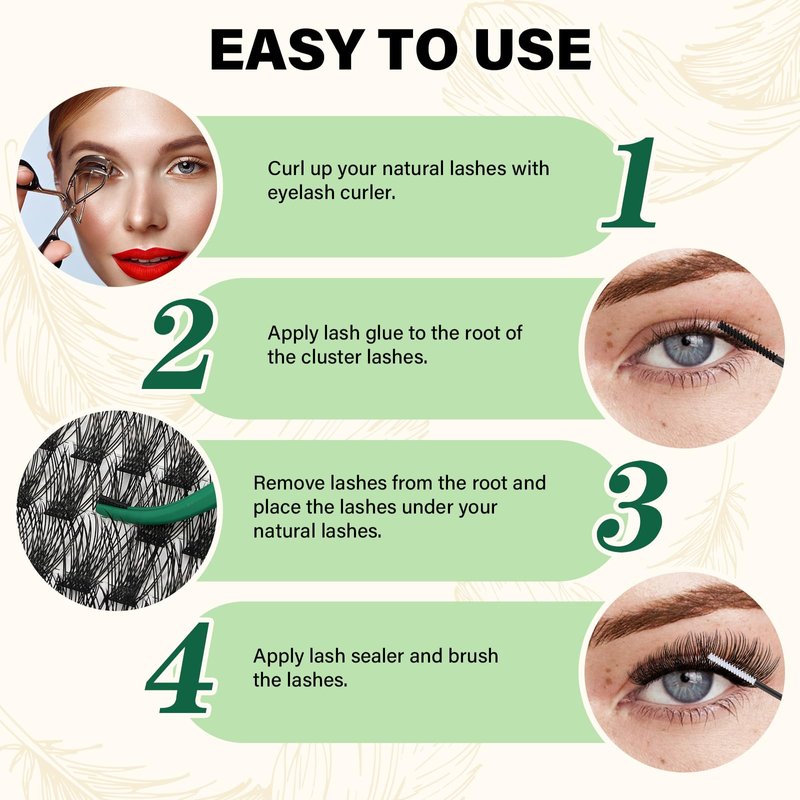 EASY TO USE

Curl up your natural lashes with eyelash curler.

1

2

Apply lash glue to the root of the cluster lashes.

Remove lashes from the root and place the lashes under your natural lashes.

3

4

Apply lash sealer and brush the lashes.