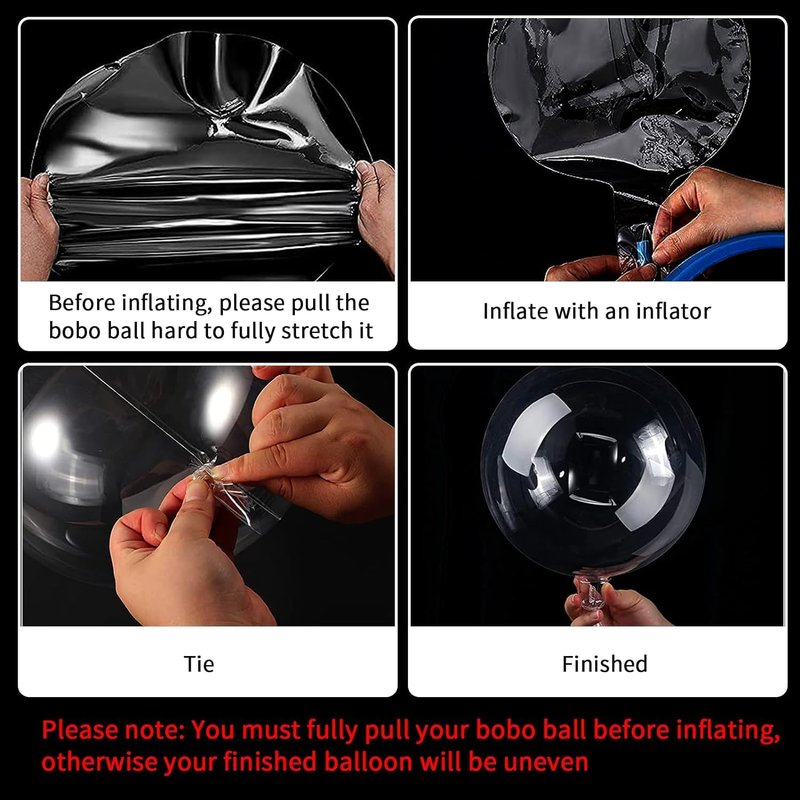 Before inflating, please pull the bobo ball hard to fully stretch it

Inflate with an inflator

Tie

Finished

Please note: You must fully pull your bobo ball before inflating, otherwise your finished balloon will be uneven