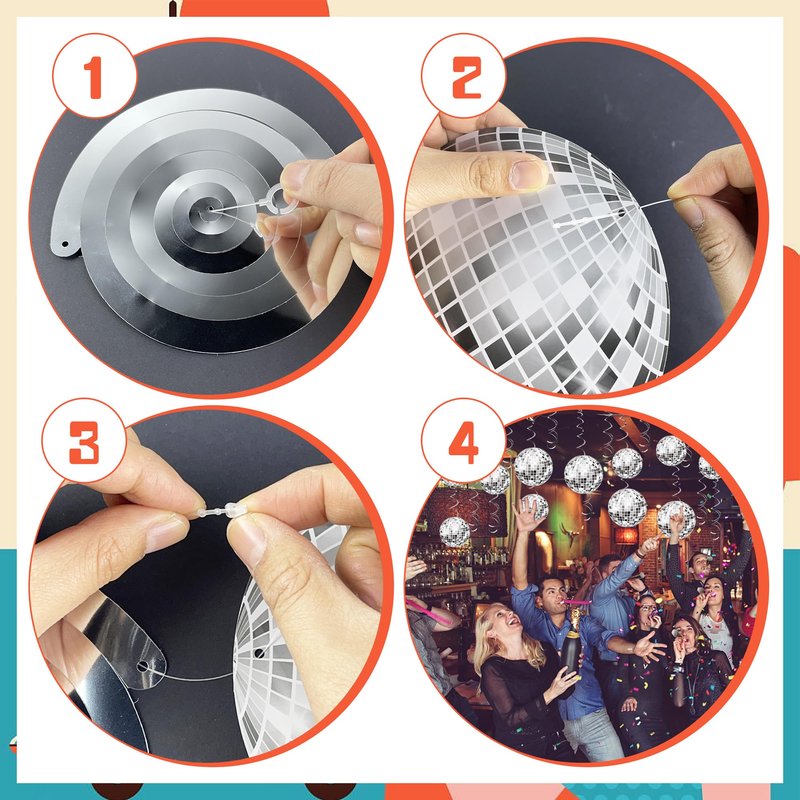 1

2

3

4