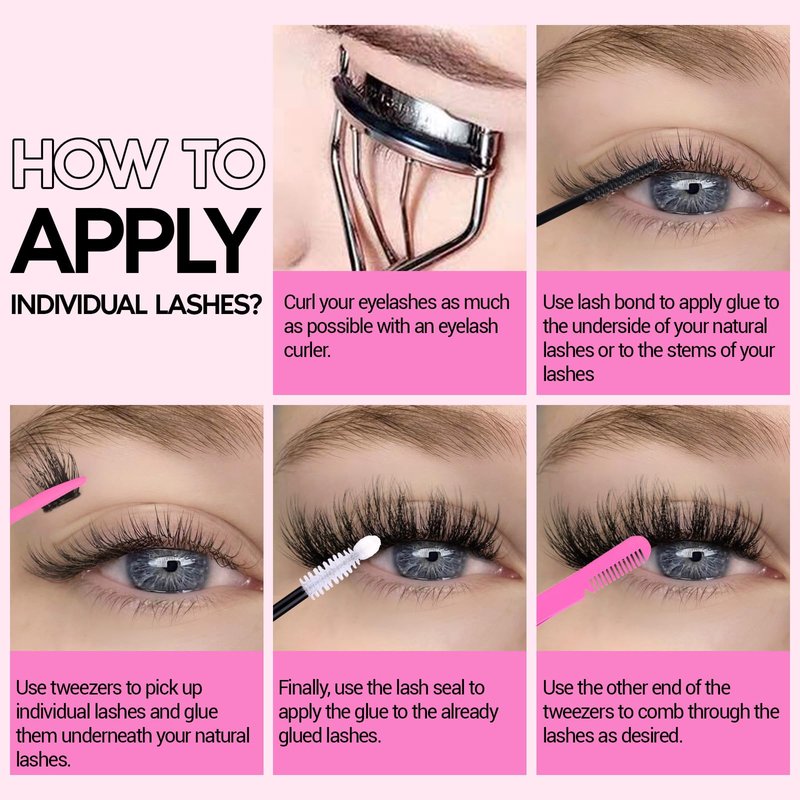 HOW TO
APPLY
INDIVIDUAL LASHES?

Curl your eyelashes as much as possible with an eyelash curler.

Use lash bond to apply glue to the underside of your natural lashes or to the stems of your lashes

Use tweezers to pick up individual lashes and glue them underneath your natural lashes.

Finally, use the lash seal to apply the glue to the already glued lashes.

Use the other end of the tweezers to comb through the lashes as desired.