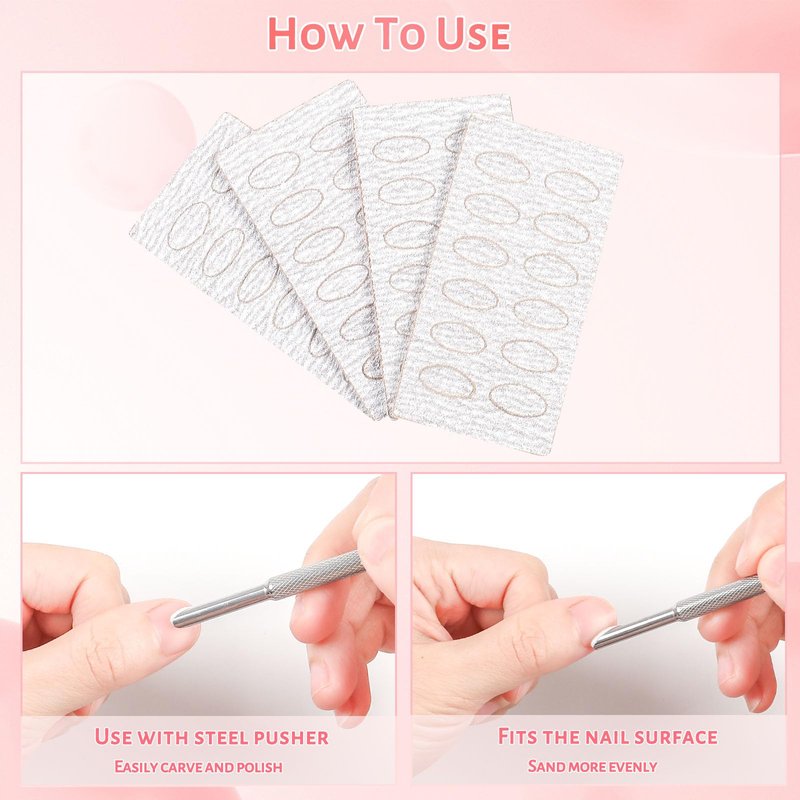 How To Use

Use with steel pusher
Easily carve and polish

Fits the nail surface
Sand more evenly