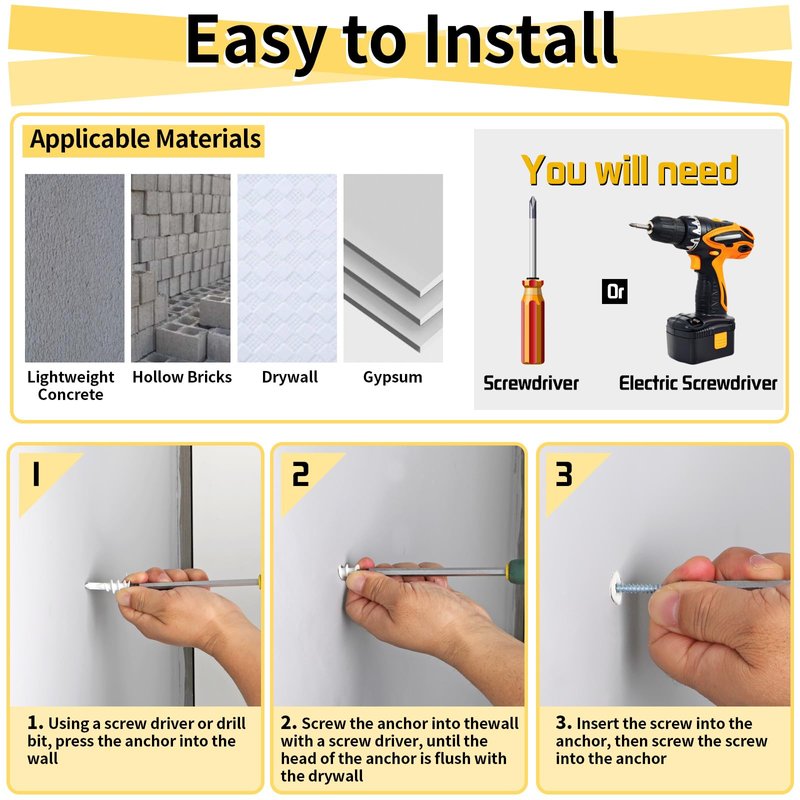 Easy to Install

Applicable Materials

Lightweight Concrete

Hollow Bricks

Drywall

Gypsum

You will need

Screwdriver

Or

Electric Screwdriver

1

2

3

1. Using a screw driver or drill bit, press the anchor into the wall

2. Screw the anchor into thewall with a screw driver, until the head of the anchor is flush with the drywall

3. Insert the screw into the anchor, then screw the screw into the anchor