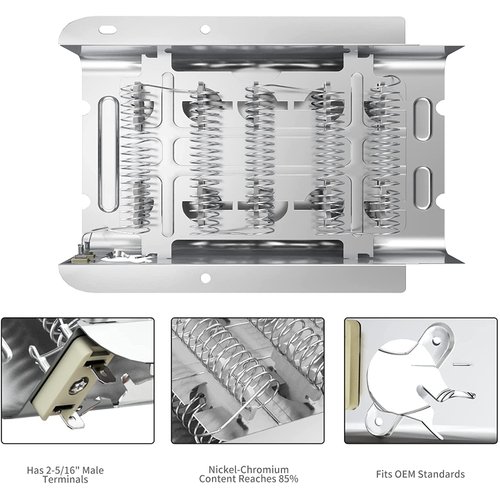 Has 2-5/16" Male Terminals

Nickel-Chromium Content Reaches 85%

Fits OEM Standards