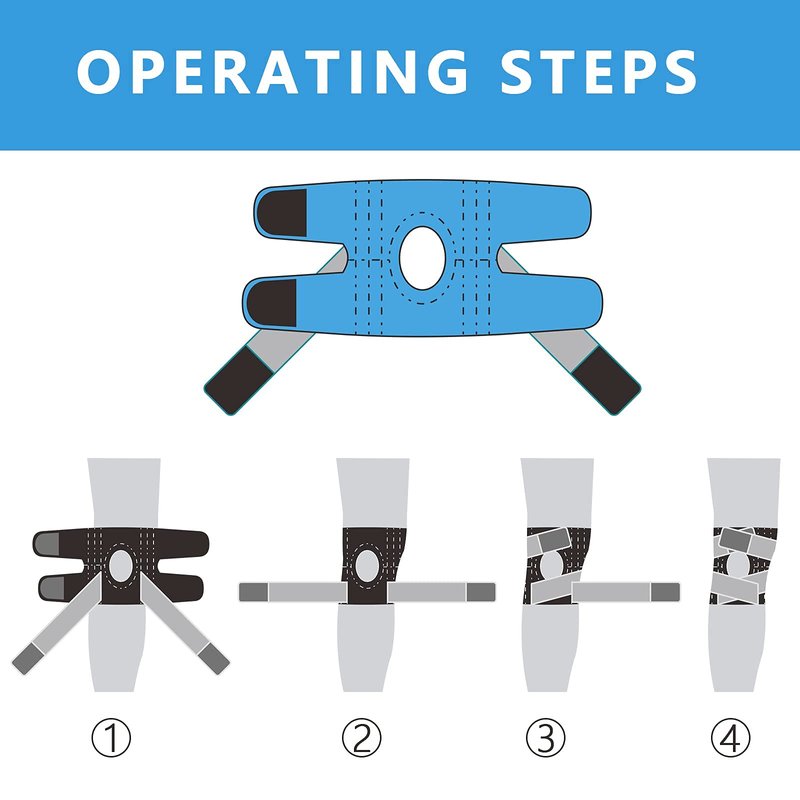 OPERATING STEPS

①

②

③

④