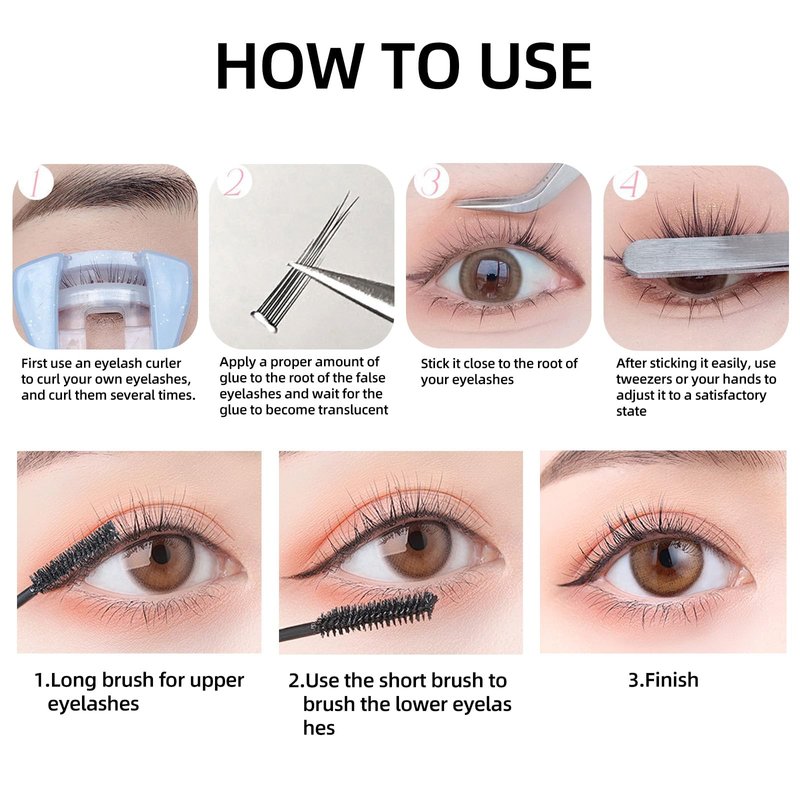 HOW TO USE

1

First use an eyelash curler to curl your own eyelashes, and curl them several times.

2

Apply a proper amount of glue to the root of the false eyelashes and wait for the glue to become translucent

3

Stick it close to the root of your eyelashes

4

After sticking it easily, use tweezers or your hands to adjust it to a satisfactory state

1.Long brush for upper eyelashes

2.Use the short brush to brush the lower eyelas hes

3.Finish