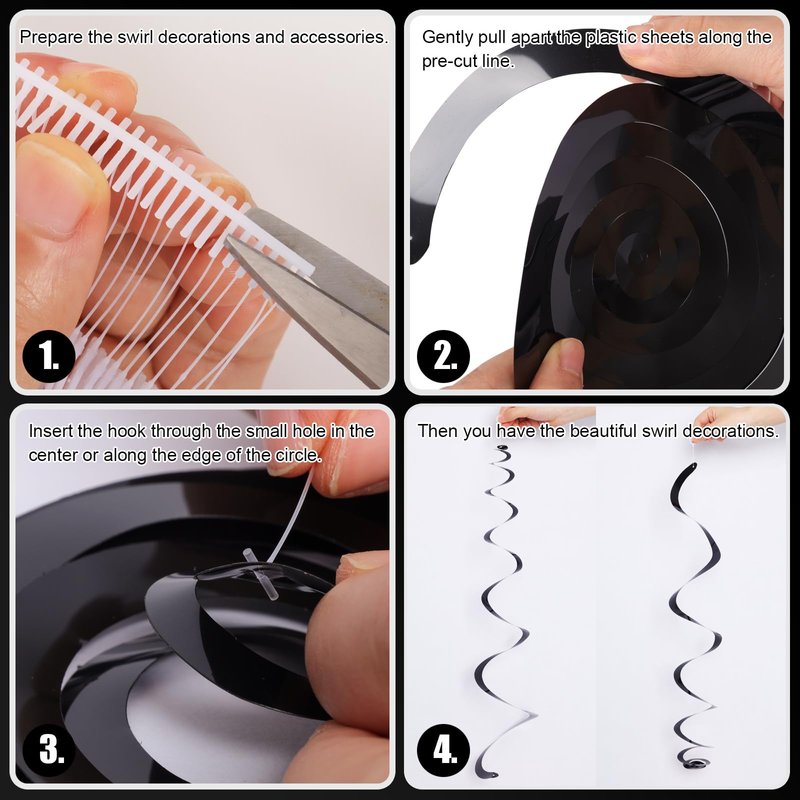 Prepare the swirl decorations and accessories.

1.

Gently pull apart the plastic sheets along the pre-cut line.

2.

Insert the hook through the small hole in the center or along the edge of the circle.

3.

Then you have the beautiful swirl decorations.

4.