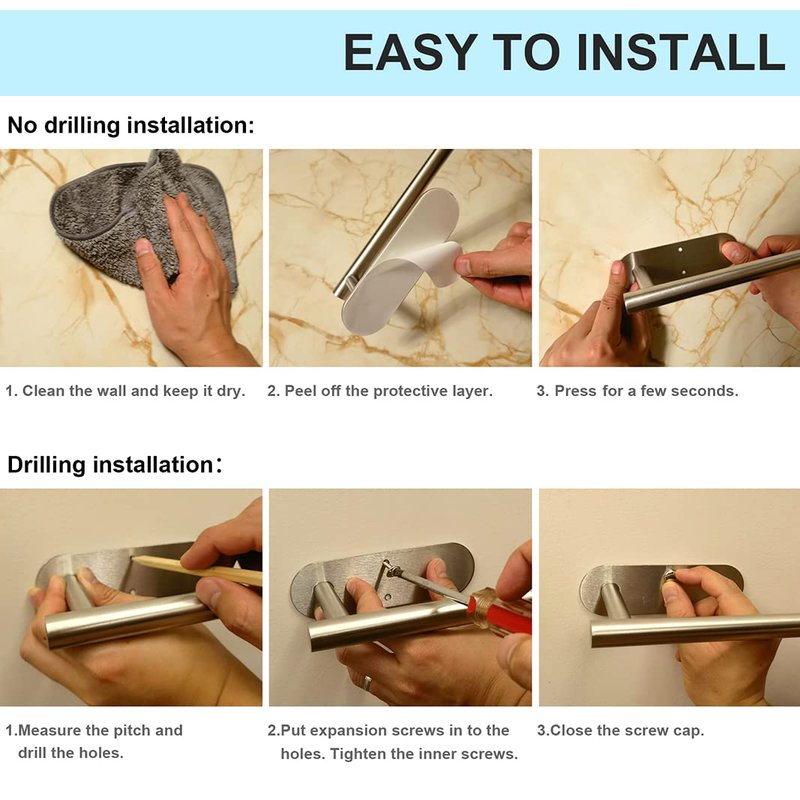 EASY TO INSTALL

No drilling installation:

1. Clean the wall and keep it dry.

2. Peel off the protective layer.

3. Press for a few seconds.

Drilling installation:

1.Measure the pitch and drill the holes.

2.Put expansion screws in to the holes. Tighten the inner screws.

3.Close the screw cap.