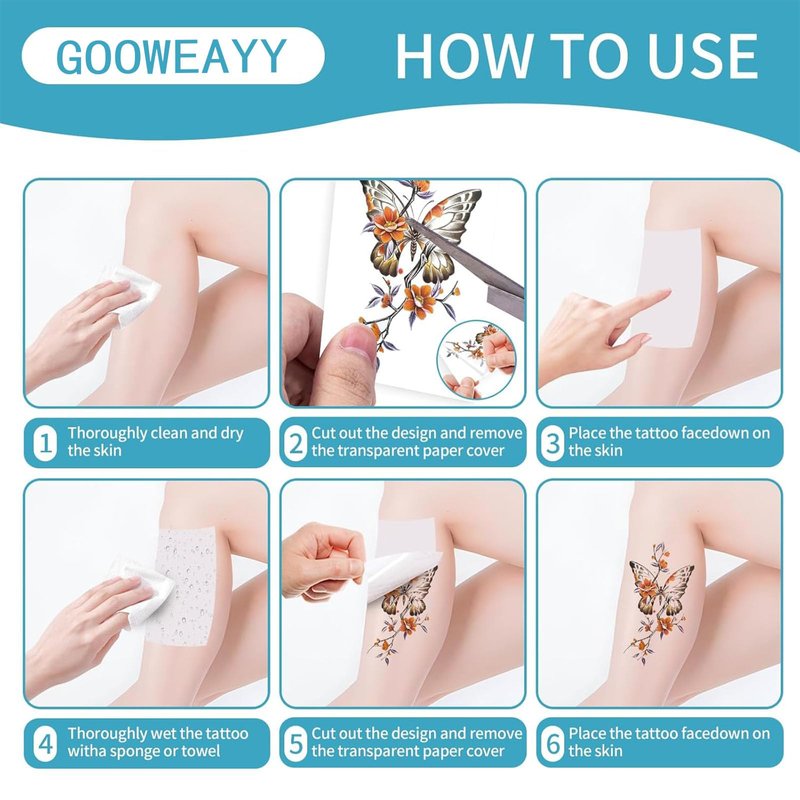 GOOWEAYY

HOW TO USE

1 Thoroughly clean and dry the skin

2 Cut out the design and remove the transparent paper cover

3 Place the tattoo facedown on the skin

4 Thoroughly wet the tattoo witha sponge or towel

5 Cut out the design and remove the transparent paper cover

6 Place the tattoo facedown on the skin