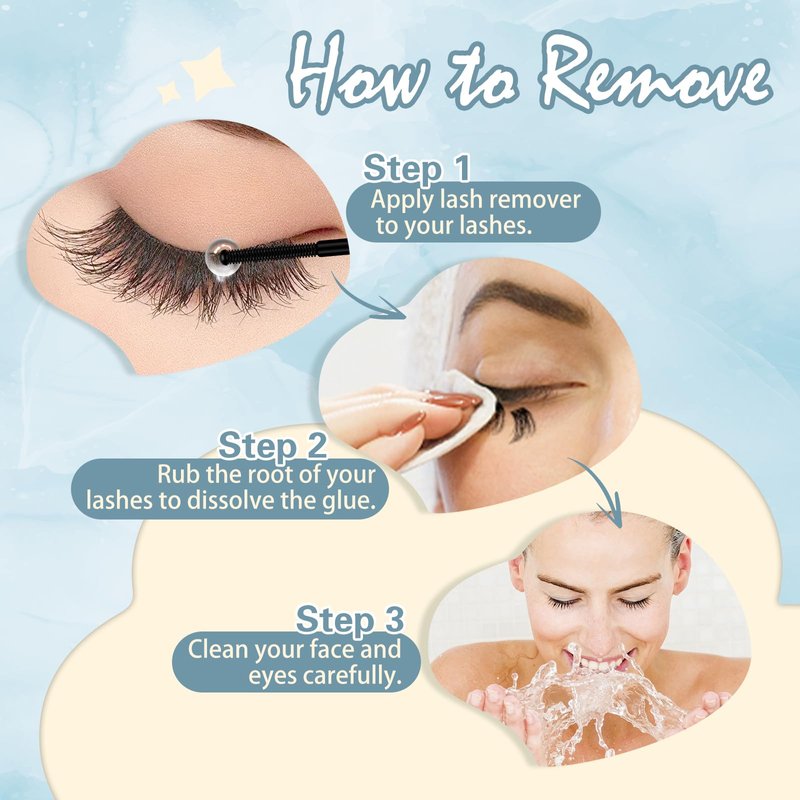 How to Remove

Step 1
Apply lash remover to your lashes.

Step 2
Rub the root of your lashes to dissolve the glue.

Step 3
Clean your face and eyes carefully.