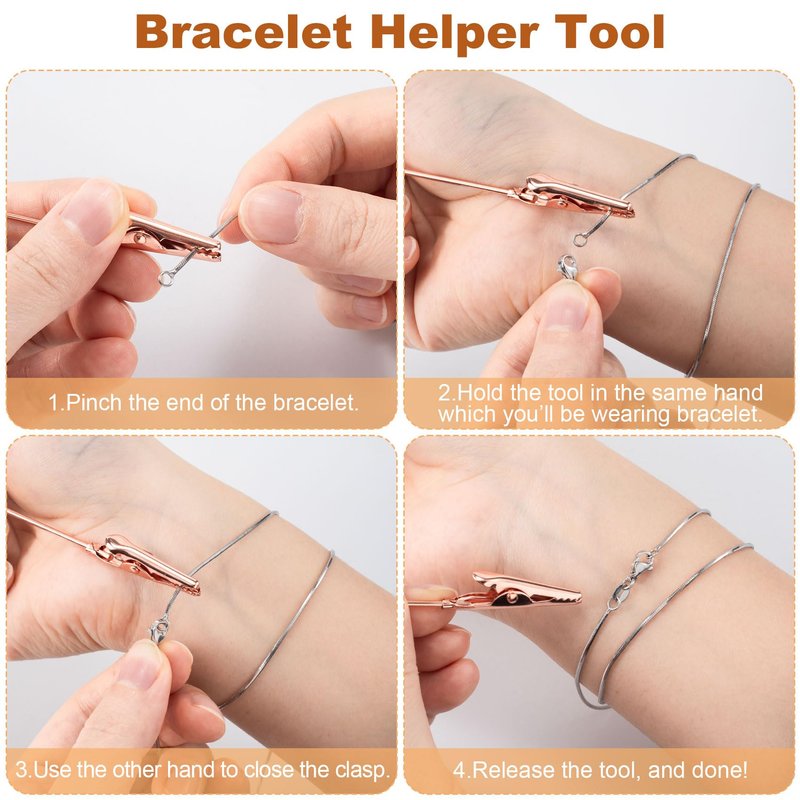 Bracelet Helper Tool

1.Pinch the end of the bracelet.

2.Hold the tool in the same hand which you'll be wearing bracelet.

3.Use the other hand to close the clasp.

4.Release the tool, and done!