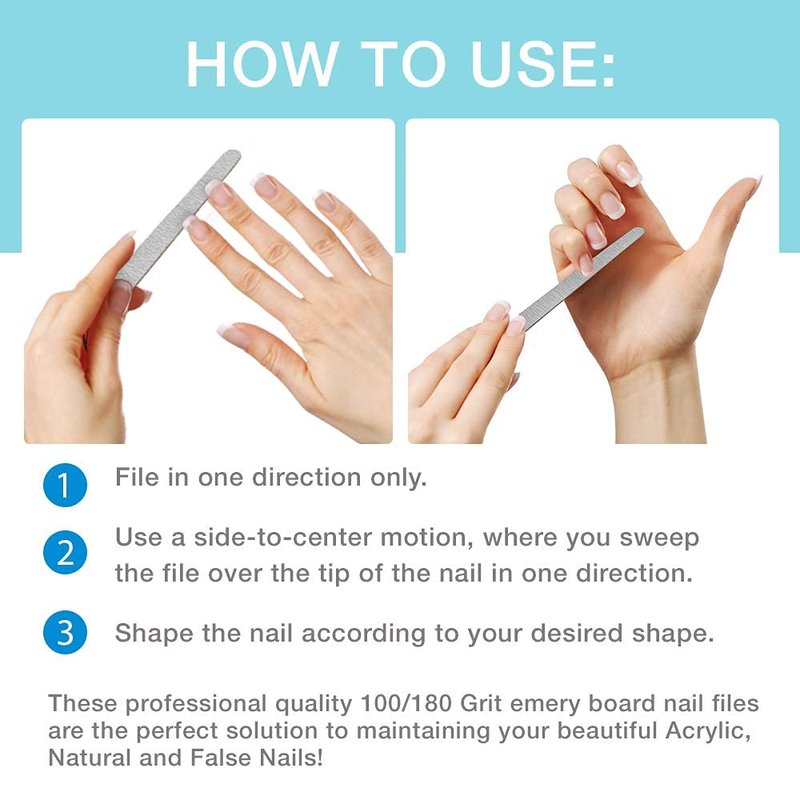 HOW TO USE:

1 File in one direction only.

2 Use a side-to-center motion, where you sweep the file over the tip of the nail in one direction.

3 Shape the nail according to your desired shape.

These professional quality 100/180 Grit emery board nail files are the perfect solution to maintaining your beautiful Acrylic, Natural and False Nails!