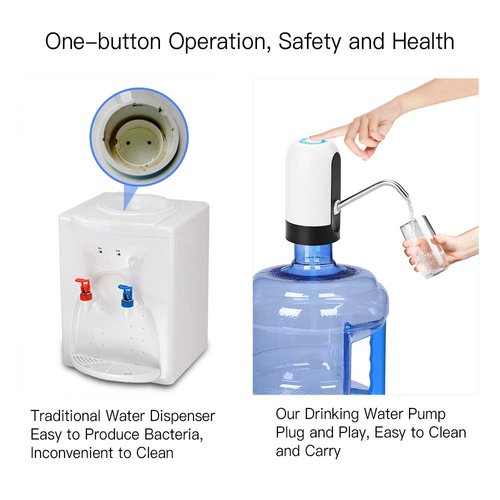 One–button Operation, Safety and Health

Traditional Water Dispenser
Easy to Produce Bacteria,
Inconvenient to Clean

Our Drinking Water Pump
Plug and Play, Easy to Clean
and Carry