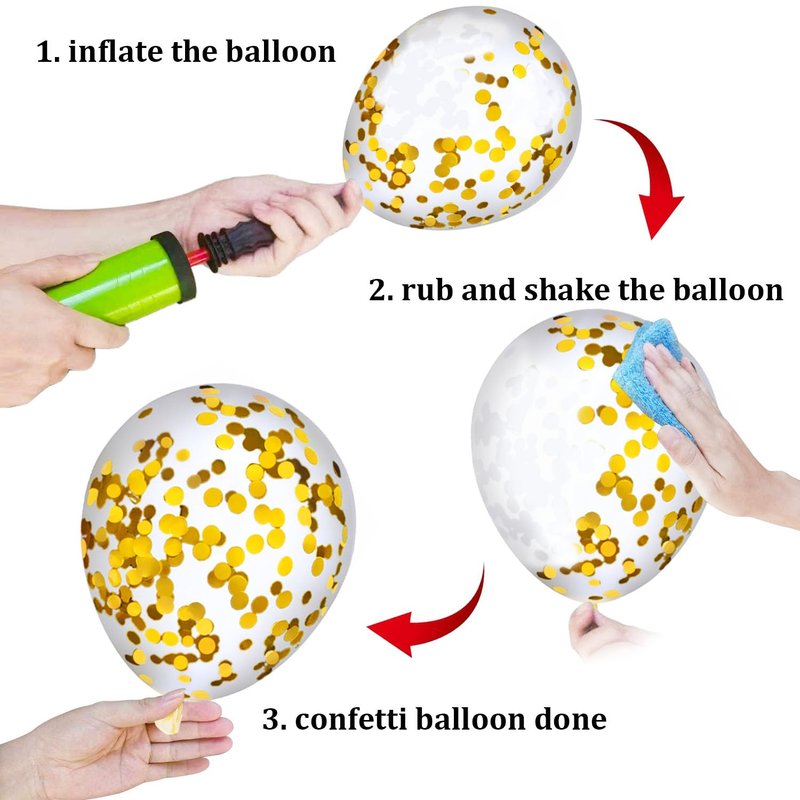 1. inflate the balloon

2. rub and shake the balloon

3. confetti balloon done