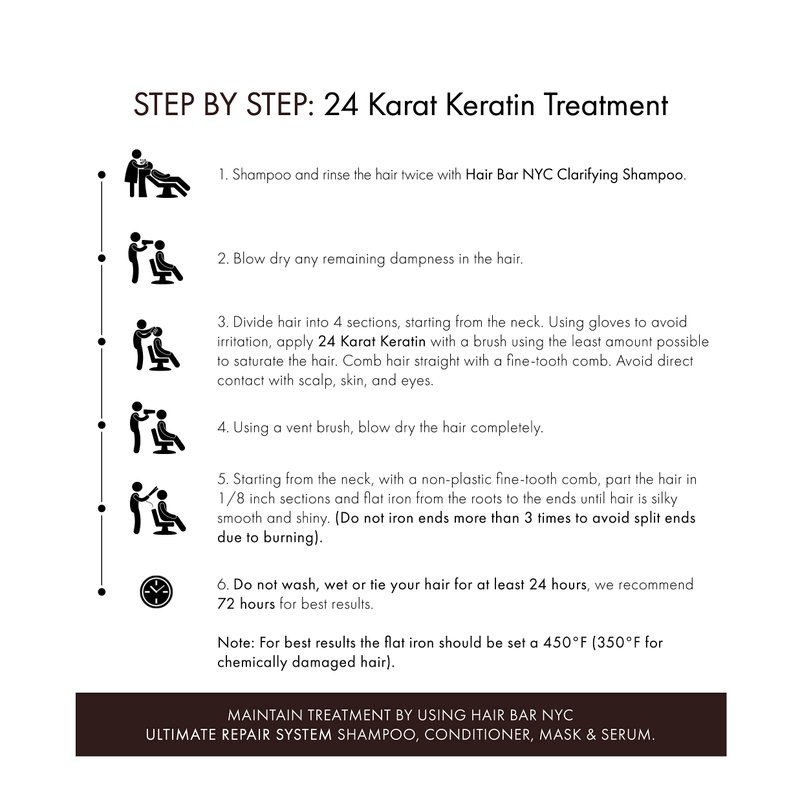 STEP BY STEP: 24 Karat Keratin Treatment

1. Shampoo and rinse the hair twice with Hair Bar NYC Clarifying Shampoo.

2. Blow dry any remaining dampness in the hair.

3. Divide hair into 4 sections, starting from the neck. Using gloves to avoid irritation, apply 24 Karat Keratin with a brush using the least amount possible to saturate the hair. Comb hair straight with a fine-tooth comb. Avoid direct contact with scalp, skin, and eyes.

4. Using a vent brush, blow dry the hair completely.

5. Starting from the neck, with a non-plastic fine-tooth comb, part the hair in 1/8 inch sections and flat iron from the roots to the ends until hair is silky smooth and shiny. (Do not iron ends more than 3 times to avoid split ends due to burning).

6. Do not wash, wet or tie your hair for at least 24 hours, we recommend 72 hours for best results.

Note: For best results the flat iron should be set a 450°F (350°F for chemically damaged hair).

MAINTAIN TREATMENT BY USING HAIR BAR NYC ULTIMATE REPAIR SYSTEM SHAMPOO, CONDITIONER, MASK & SERUM.