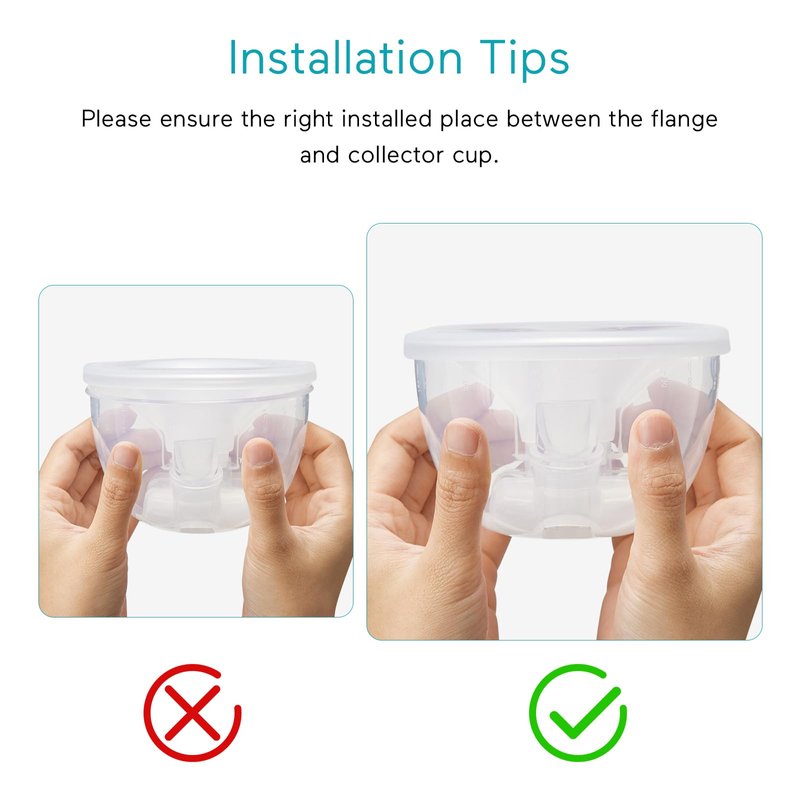 Installation Tips

Please ensure the right installed place between the flange and collector cup.