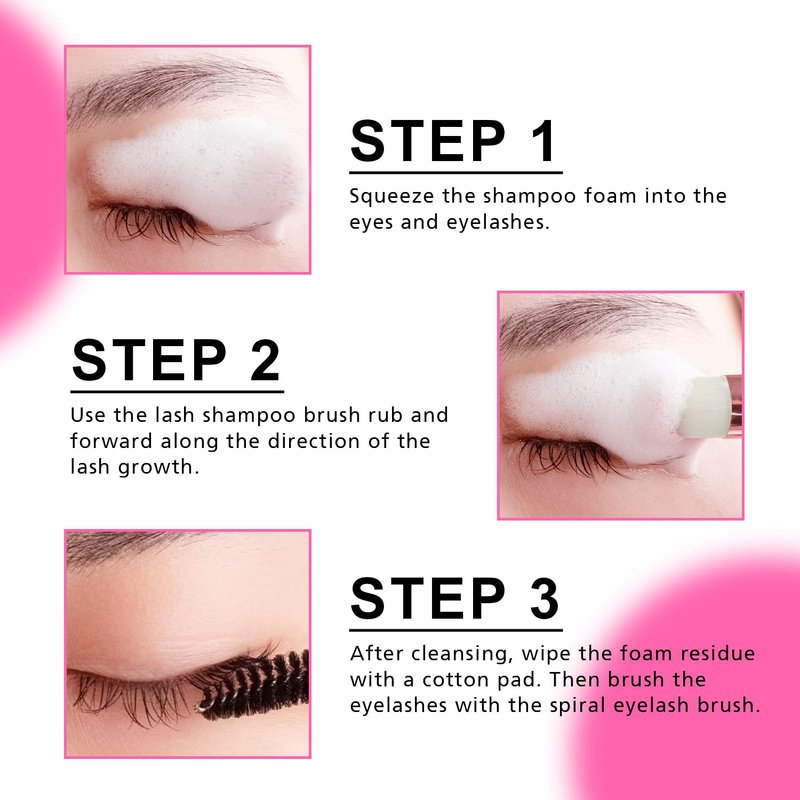 STEP 1

Squeeze the shampoo foam into the eyes and eyelashes.

STEP 2

Use the lash shampoo brush rub and forward along the direction of the lash growth.

STEP 3

After cleansing, wipe the foam residue with a cotton pad. Then brush the eyelashes with the spiral eyelash brush.