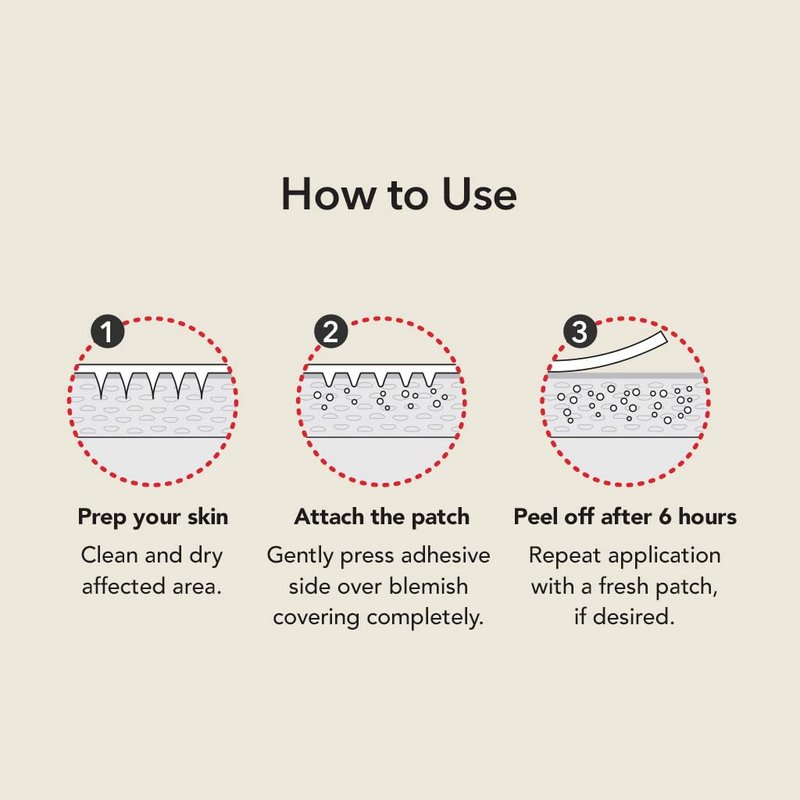 How to Use

1

Prep your skin

Clean and dry affected area.

2

Attach the patch

Gently press adhesive side over blemish covering completely.

3

Peel off after 6 hours

Repeat application with a fresh patch, if desired.