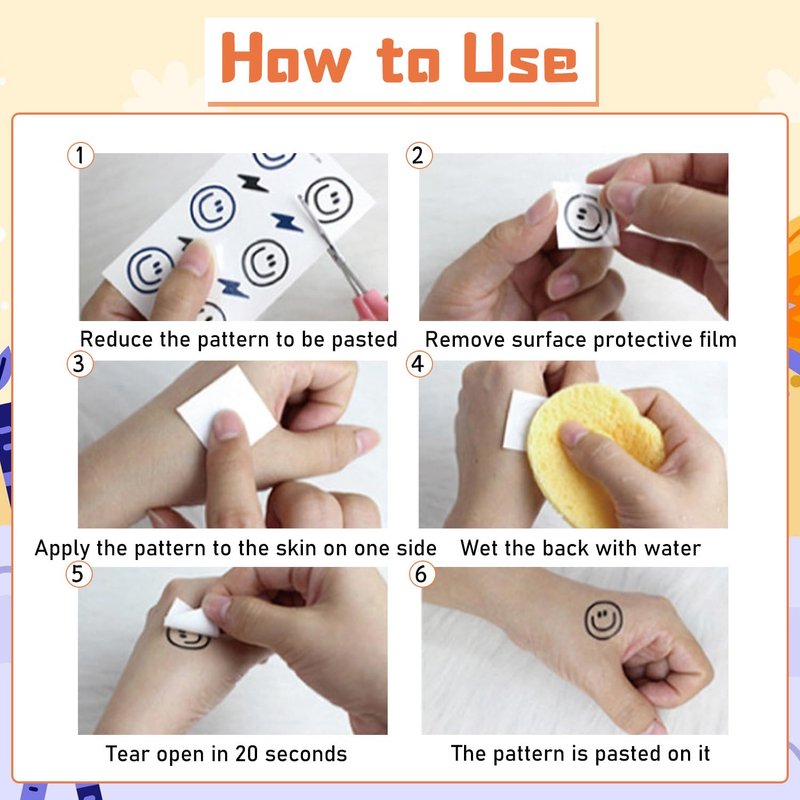 How to Use

1
Reduce the pattern to be pasted

2
Remove surface protective film

3
Apply the pattern to the skin on one side

4
Wet the back with water

5
Tear open in 20 seconds

6
The pattern is pasted on it