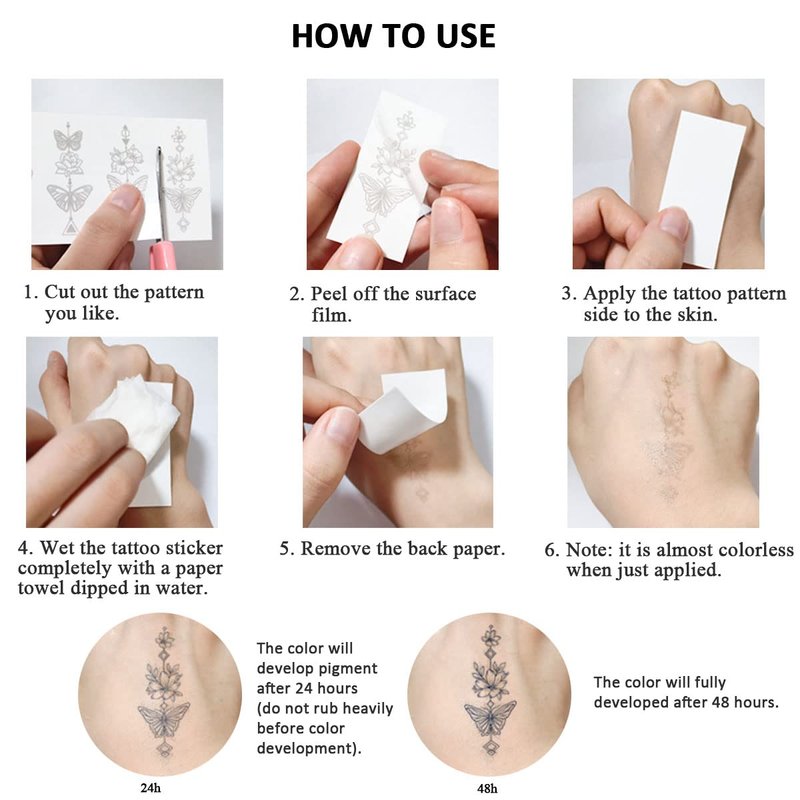 HOW TO USE

1. Cut out the pattern you like.

2. Peel off the surface film.

3. Apply the tattoo pattern side to the skin.

4. Wet the tattoo sticker completely with a paper towel dipped in water.

5. Remove the back paper.

6. Note: it is almost colorless when just applied.

The color will develop pigment after 24 hours (do not rub heavily before color development).

24h

The color will fully developed after 48 hours.

48h