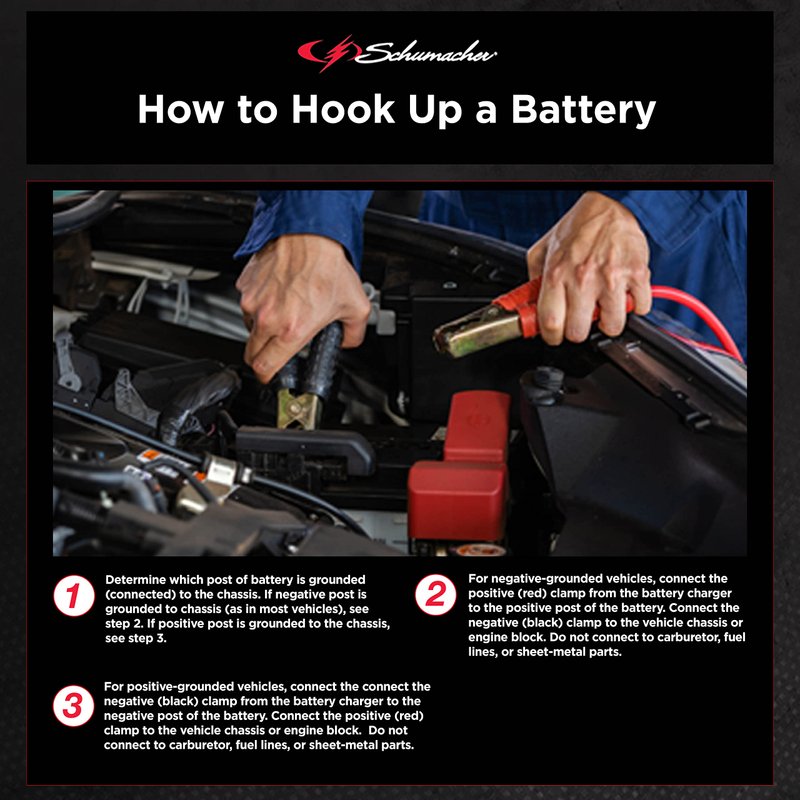 Schumacher

How to Hook Up a Battery

1
Determine which post of battery is grounded (connected) to the chassis. If negative post is grounded to chassis (as in most vehicles), see step 2. If positive post is grounded to the chassis, see step 3.

2
For negative-grounded vehicles, connect the positive (red) clamp from the battery charger to the positive post of the battery. Connect the negative (black) clamp to the vehicle chassis or engine block. Do not connect to carburetor, fuel lines, or sheet-metal parts.

3
For positive-grounded vehicles, connect the connect the negative (black) clamp from the battery charger to the negative post of the battery. Connect the positive (red) clamp to the vehicle chassis or engine block. Do not connect to carburetor, fuel lines, or sheet-metal parts.