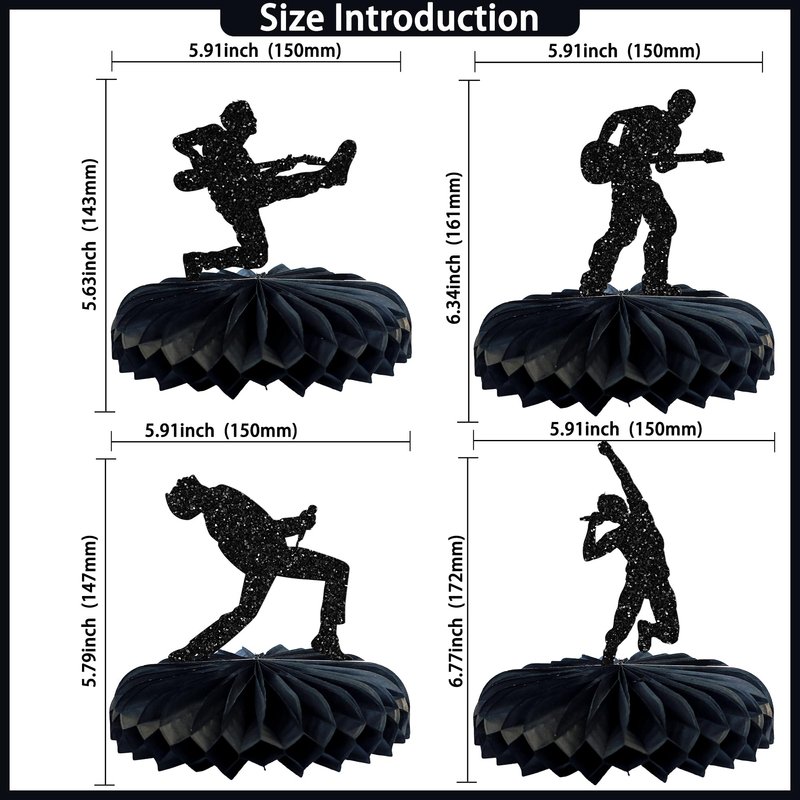 Size Introduction

5.91inch (150mm)
5.63inch (143mm)

5.91inch (150mm)
6.34inch (161mm)

5.91inch (150mm)
5.79inch (147mm)

5.91inch (150mm)
6.77inch (172mm)