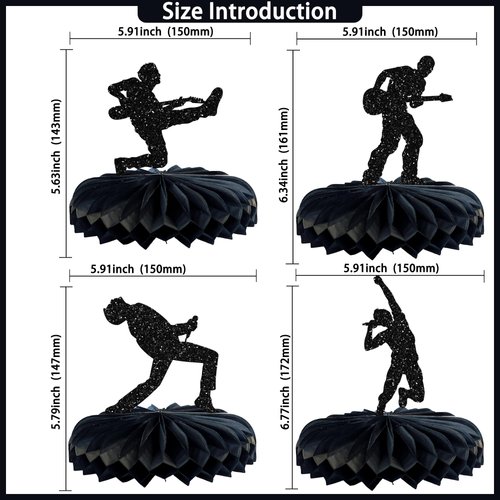 Size Introduction

5.91inch (150mm)

5.63inch (143mm)

5.91inch (150mm)

6.34inch (161mm)

5.91inch (150mm)

5.79inch (147mm)

5.91inch (150mm)

6.77inch (172mm)