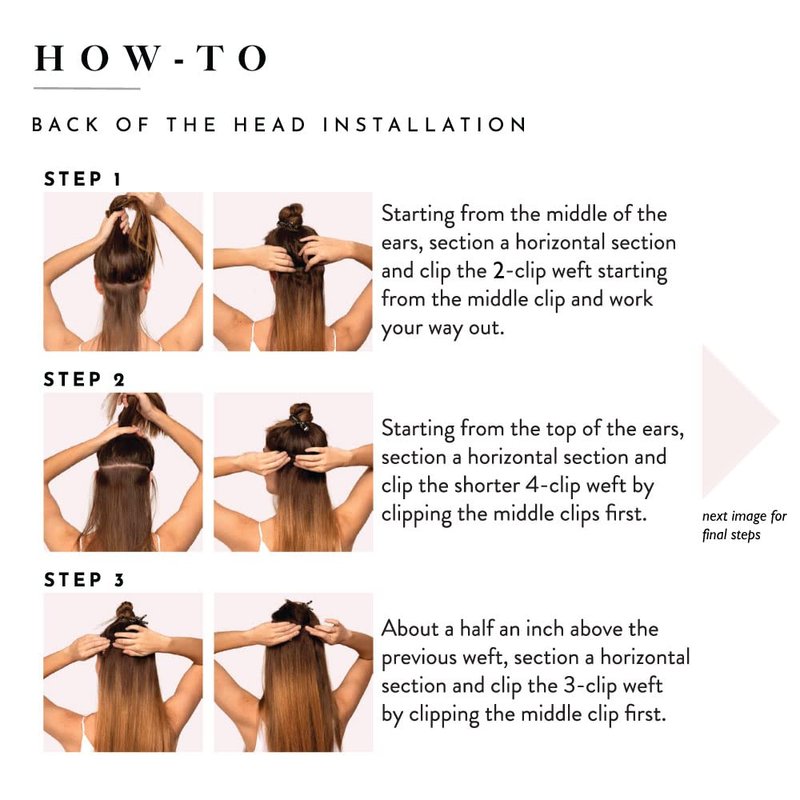 HOW-TO

BACK OF THE HEAD INSTALLATION

STEP 1

Starting from the middle of the ears, section a horizontal section and clip the 2-clip weft starting from the middle clip and work your way out.

STEP 2

Starting from the top of the ears, section a horizontal section and clip the shorter 4-clip weft by clipping the middle clips first.

next image for final steps

STEP 3

About a half an inch above the previous weft, section a horizontal section and clip the 3-clip weft by clipping the middle clip first.