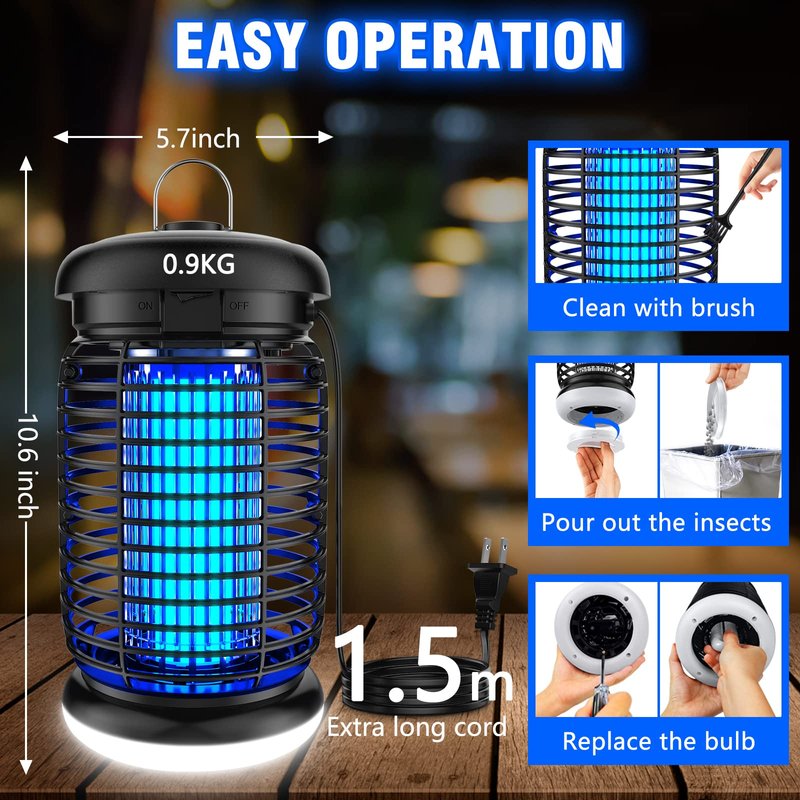 EASY OPERATION

5.7inch

10.6 inch

0.9KG

ON

OFF

1.5m

Extra long cord

Clean with brush

Pour out the insects

Replace the bulb