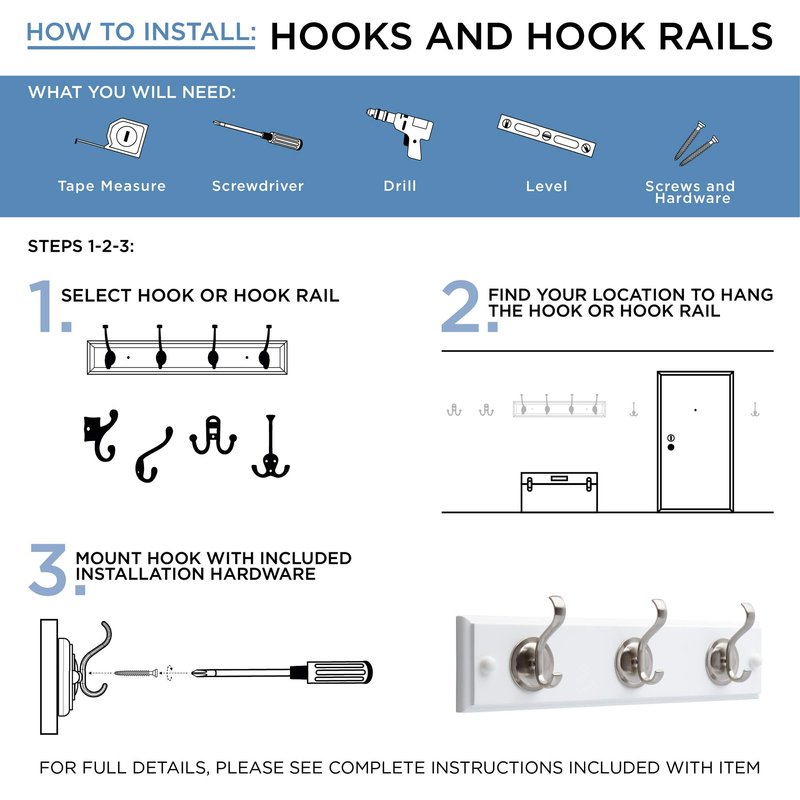 HOW TO INSTALL: HOOKS AND HOOK RAILS

WHAT YOU WILL NEED:

Tape Measure

Screwdriver

Drill

Level

Screws and Hardware

STEPS 1-2-3:

1. SELECT HOOK OR HOOK RAIL

2. FIND YOUR LOCATION TO HANG THE HOOK OR HOOK RAIL

3. MOUNT HOOK WITH INCLUDED INSTALLATION HARDWARE

FOR FULL DETAILS, PLEASE SEE COMPLETE INSTRUCTIONS INCLUDED WITH ITEM