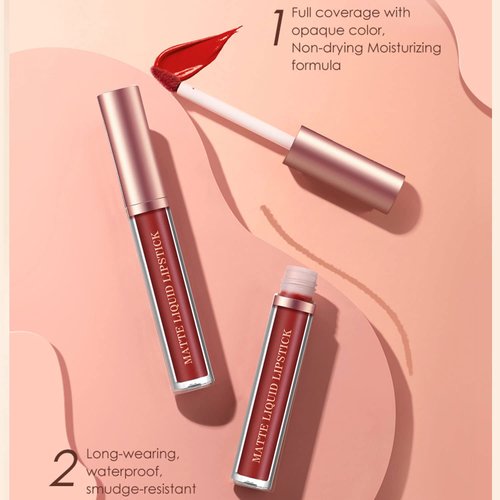 1 Full coverage with opaque color, Non-drying Moisturizing formula

MATTE LIQUID LIPSTICK

MATTE LIQUID LIPSTICK

2 Long-wearing, waterproof, smudge-resistant