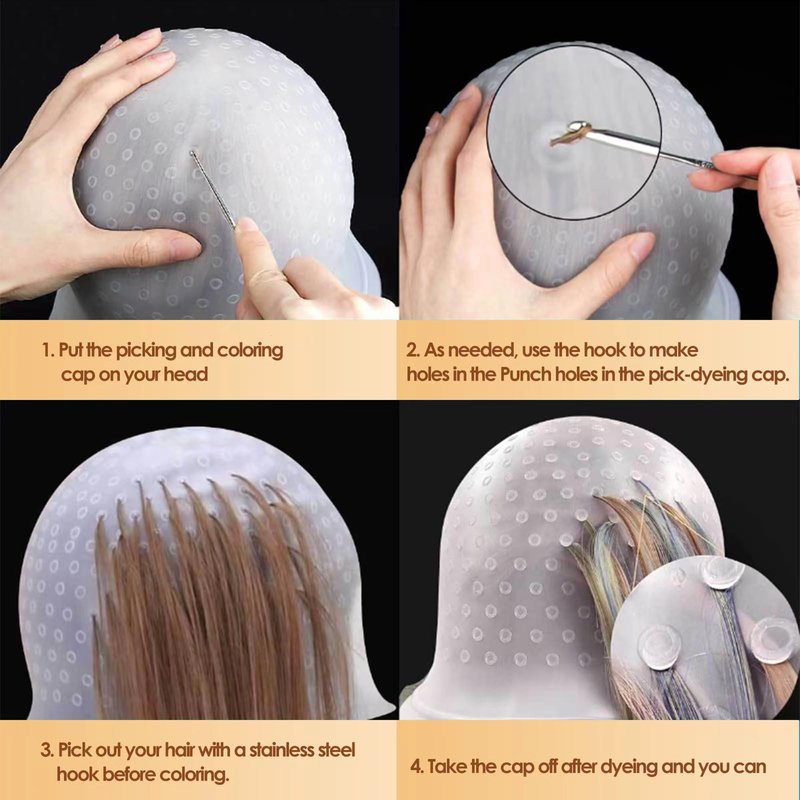 1. Put the picking and coloring cap on your head

2. As needed, use the hook to make holes in the Punch holes in the pick-dyeing cap.

3. Pick out your hair with a stainless steel hook before coloring.

4. Take the cap off after dyeing and you can