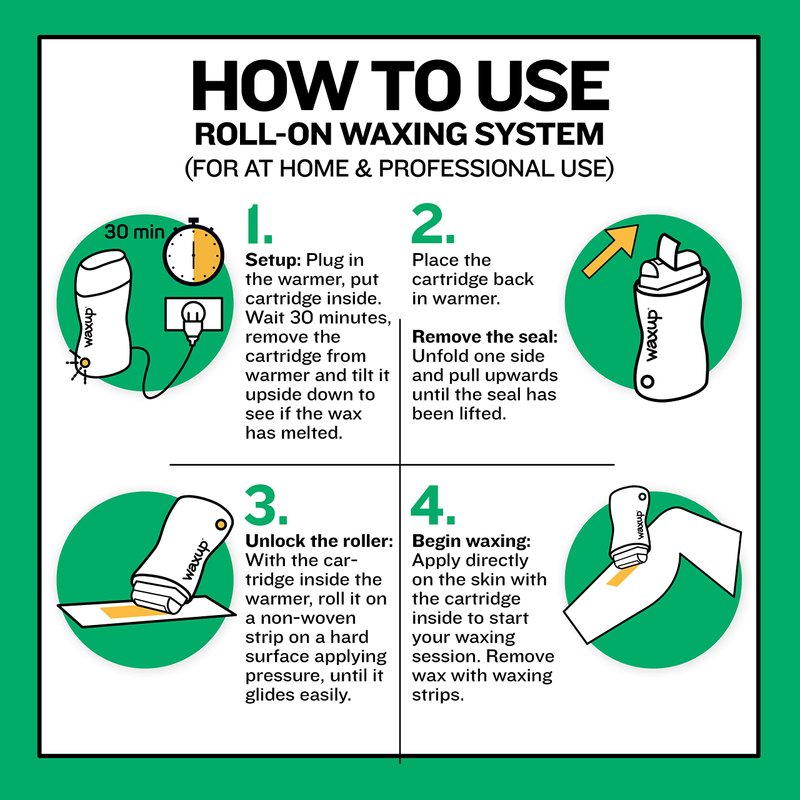 HOW TO USE
ROLL-ON WAXING SYSTEM
(FOR AT HOME & PROFESSIONAL USE)

30 min

waxup

1.
Setup: Plug in the warmer, put cartridge inside. Wait 30 minutes, remove the cartridge from warmer and tilt it upside down to see if the wax has melted.

2.
Place the cartridge back in warmer.

Remove the seal: Unfold one side and pull upwards until the seal has been lifted.

waxup

waxup

3.
Unlock the roller: With the cartridge inside the warmer, roll it on a non-woven strip on a hard surface applying pressure, until it glides easily.

4.
Begin waxing: Apply directly on the skin with the cartridge inside to start your waxing session. Remove wax with waxing strips.

waxup