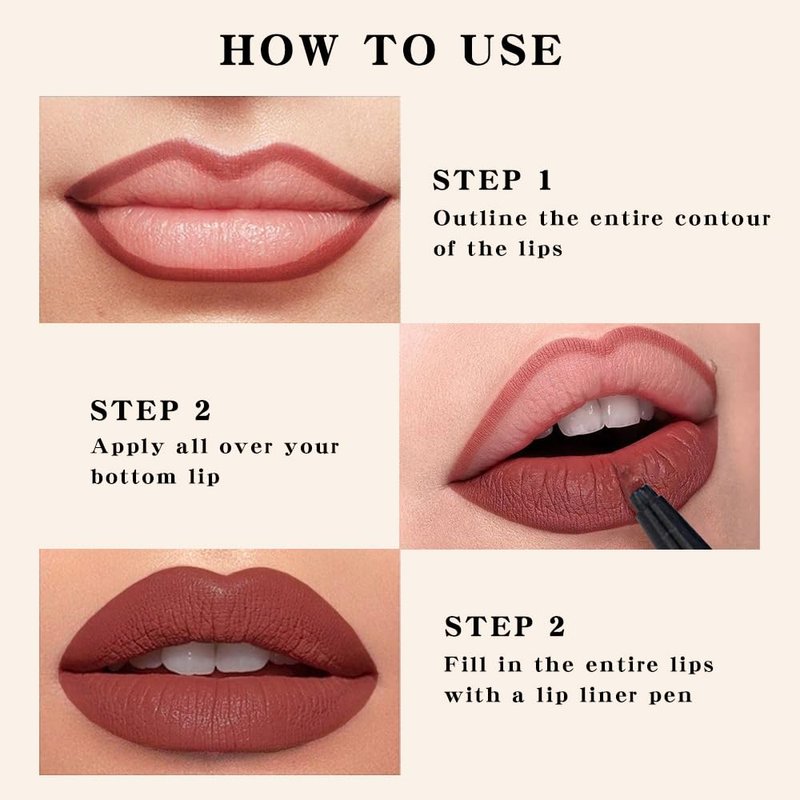 HOW TO USE

STEP 1
Outline the entire contour of the lips

STEP 2
Apply all over your bottom lip

STEP 2
Fill in the entire lips with a lip liner pen