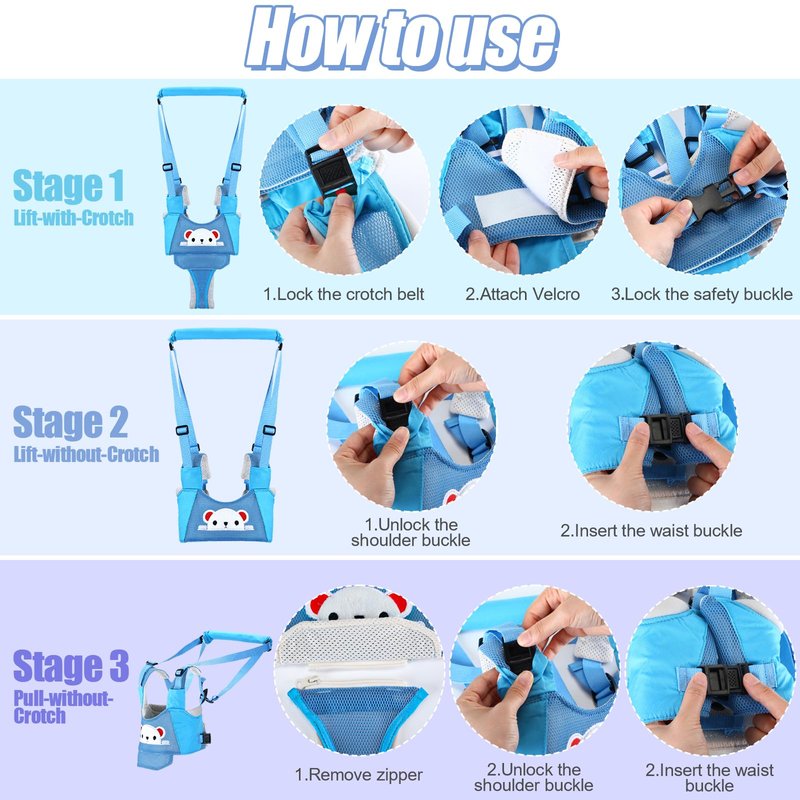 How to use

Stage 1
Lift-with-Crotch

1.Lock the crotch belt

2.Attach Velcro

3.Lock the safety buckle

Stage 2
Lift-without-Crotch

1.Unlock the shoulder buckle

2.Insert the waist buckle

Stage 3
Pull-without-Crotch

1.Remove zipper

2.Unlock the shoulder buckle

2.Insert the waist buckle