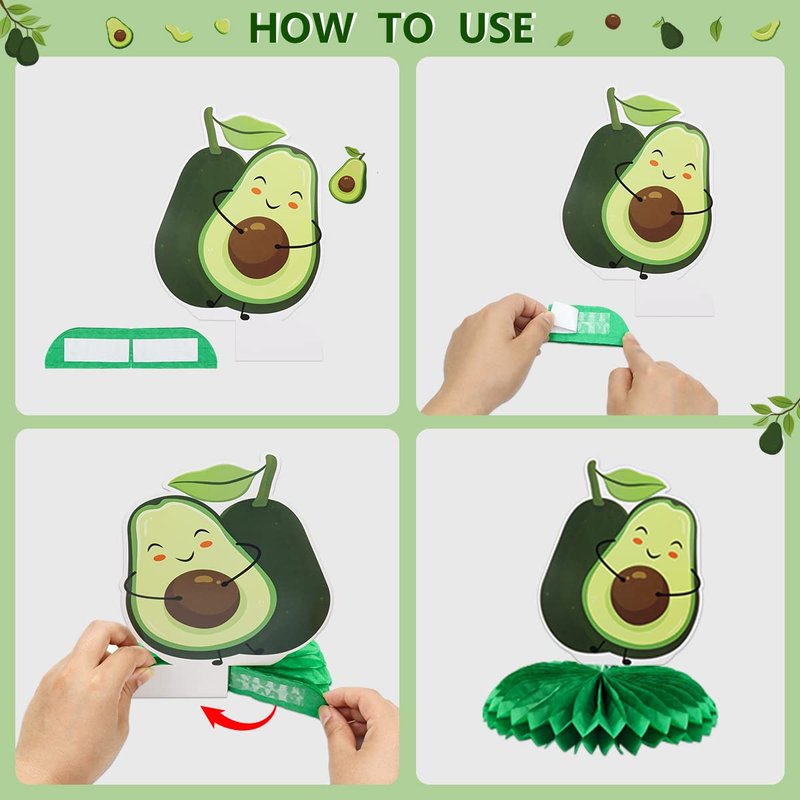 HOW TO USE