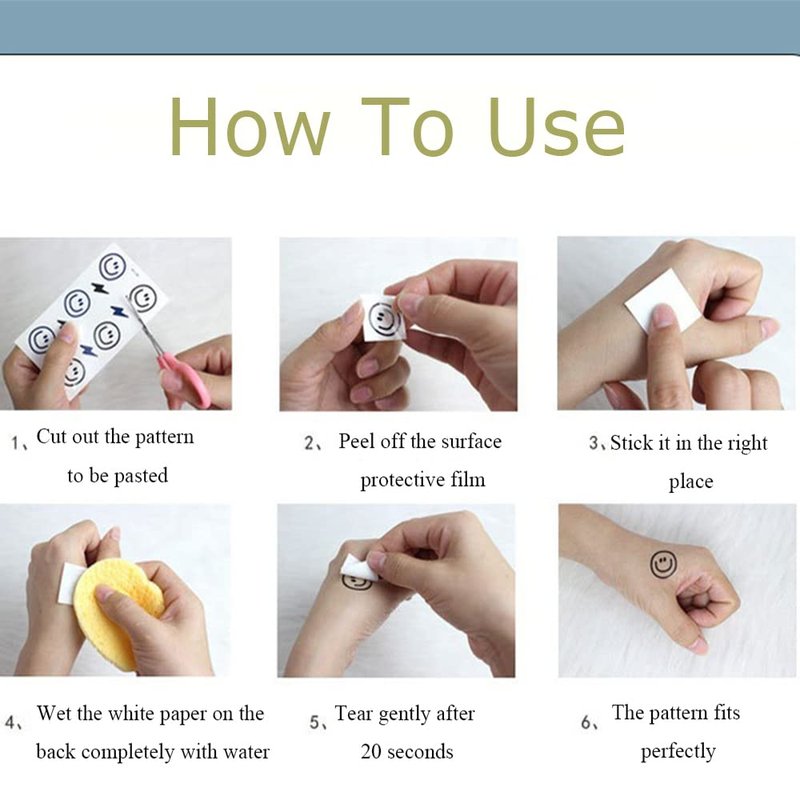 How To Use

1、Cut out the pattern to be pasted

2、Peel off the surface protective film

3、Stick it in the right place

4、Wet the white paper on the back completely with water

5、Tear gently after 20 seconds

6、The pattern fits perfectly