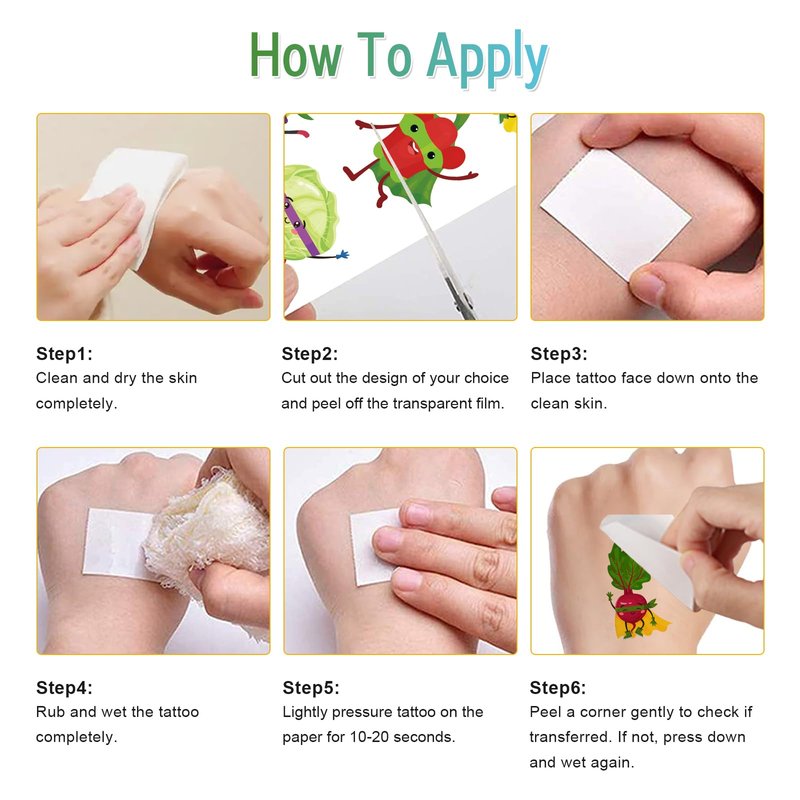 How To Apply

Step1:
Clean and dry the skin completely.

Step2:
Cut out the design of your choice and peel off the transparent film.

Step3:
Place tattoo face down onto the clean skin.

Step4:
Rub and wet the tattoo completely.

Step5:
Lightly pressure tattoo on the paper for 10-20 seconds.

Step6:
Peel a corner gently to check if transferred. If not, press down and wet again.