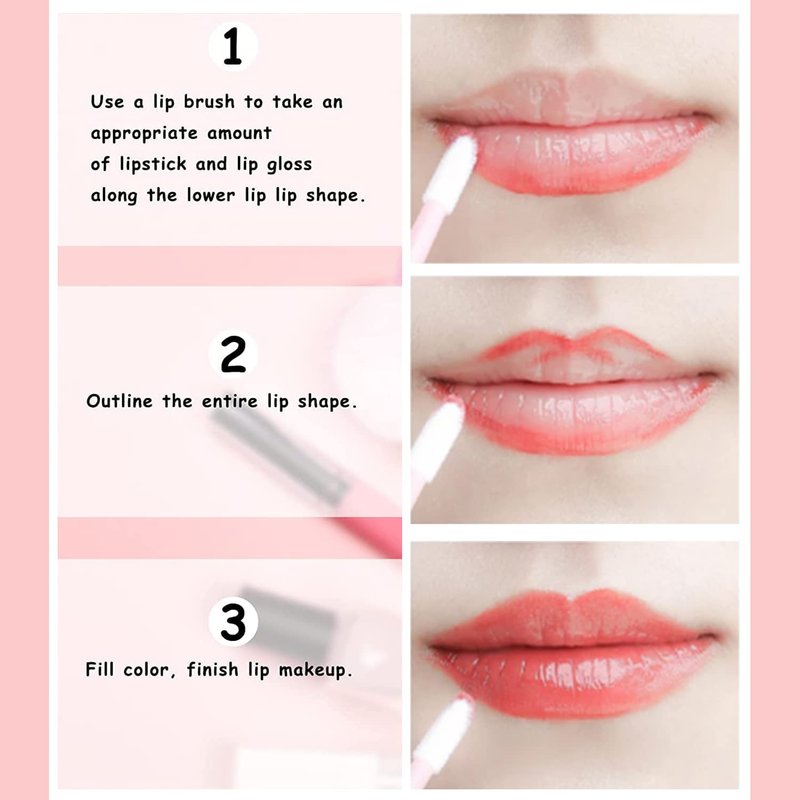 1

Use a lip brush to take an appropriate amount of lipstick and lip gloss along the lower lip lip shape.

2

Outline the entire lip shape.

3

Fill color, finish lip makeup.