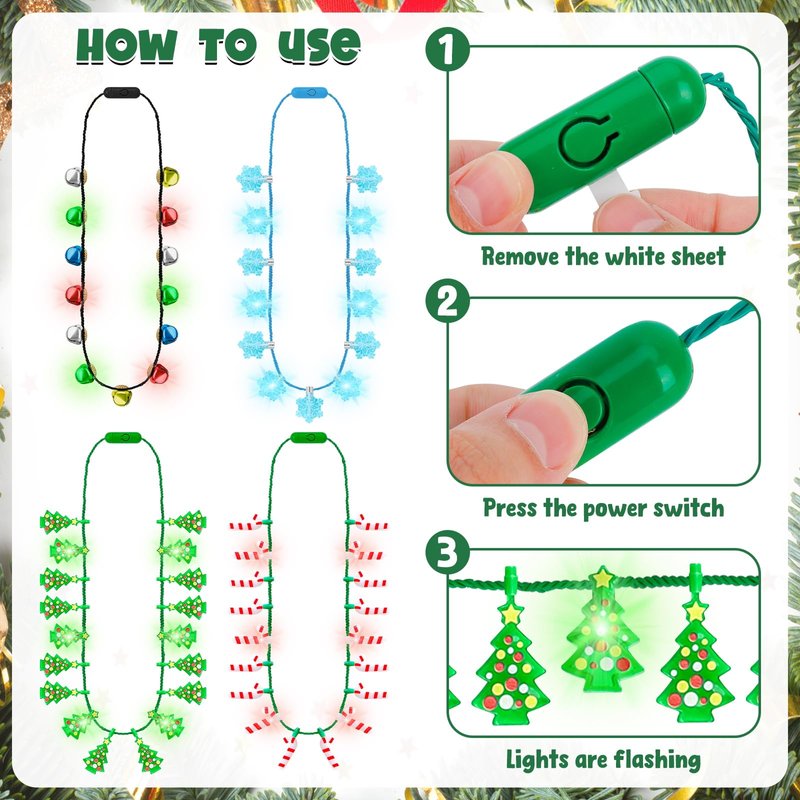 HOW TO USE

1
Remove the white sheet

2
Press the power switch

3
Lights are flashing