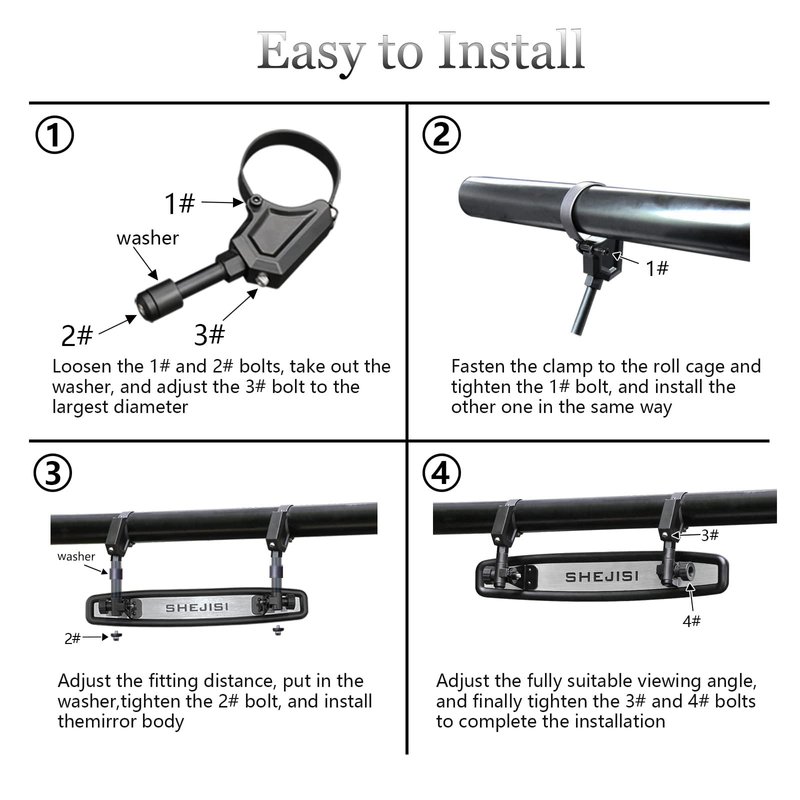 Easy to Install

①

1#

washer

2#

3#

Loosen the 1# and 2# bolts, take out the washer, and adjust the 3# bolt to the largest diameter

②

1#

Fasten the clamp to the roll cage and tighten the 1# bolt, and install the other one in the same way

③

washer

SHEJISI

2#

Adjust the fitting distance, put in the washer,tighten the 2# bolt, and install themirror body

④

3#

SHEJISI

4#

Adjust the fully suitable viewing angle, and finally tighten the 3# and 4# bolts to complete the installation