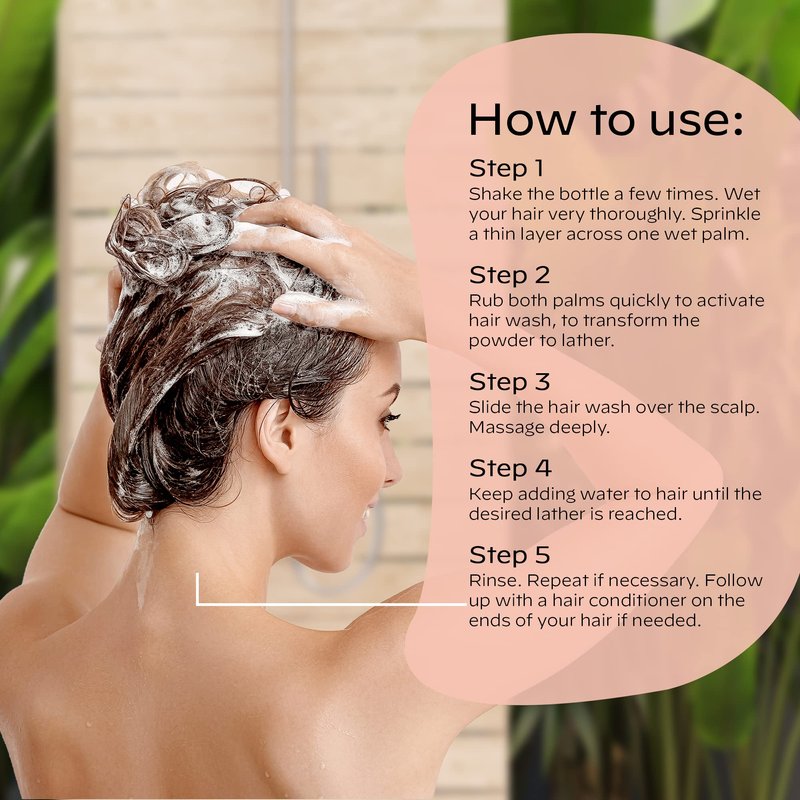 How to use:

Step 1
Shake the bottle a few times. Wet your hair very thoroughly. Sprinkle a thin layer across one wet palm.

Step 2
Rub both palms quickly to activate hair wash, to transform the powder to lather.

Step 3
Slide the hair wash over the scalp. Massage deeply.

Step 4
Keep adding water to hair until the desired lather is reached.

Step 5
Rinse. Repeat if necessary. Follow up with a hair conditioner on the ends of your hair if needed.